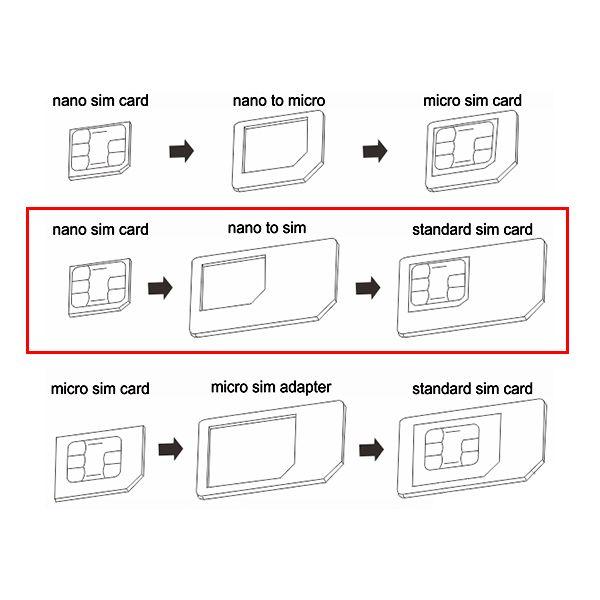 nano sim card

nano to micro

micro sim card

nano sim card

nano to sim

standard sim card

micro sim card

micro sim adapter

standard sim card